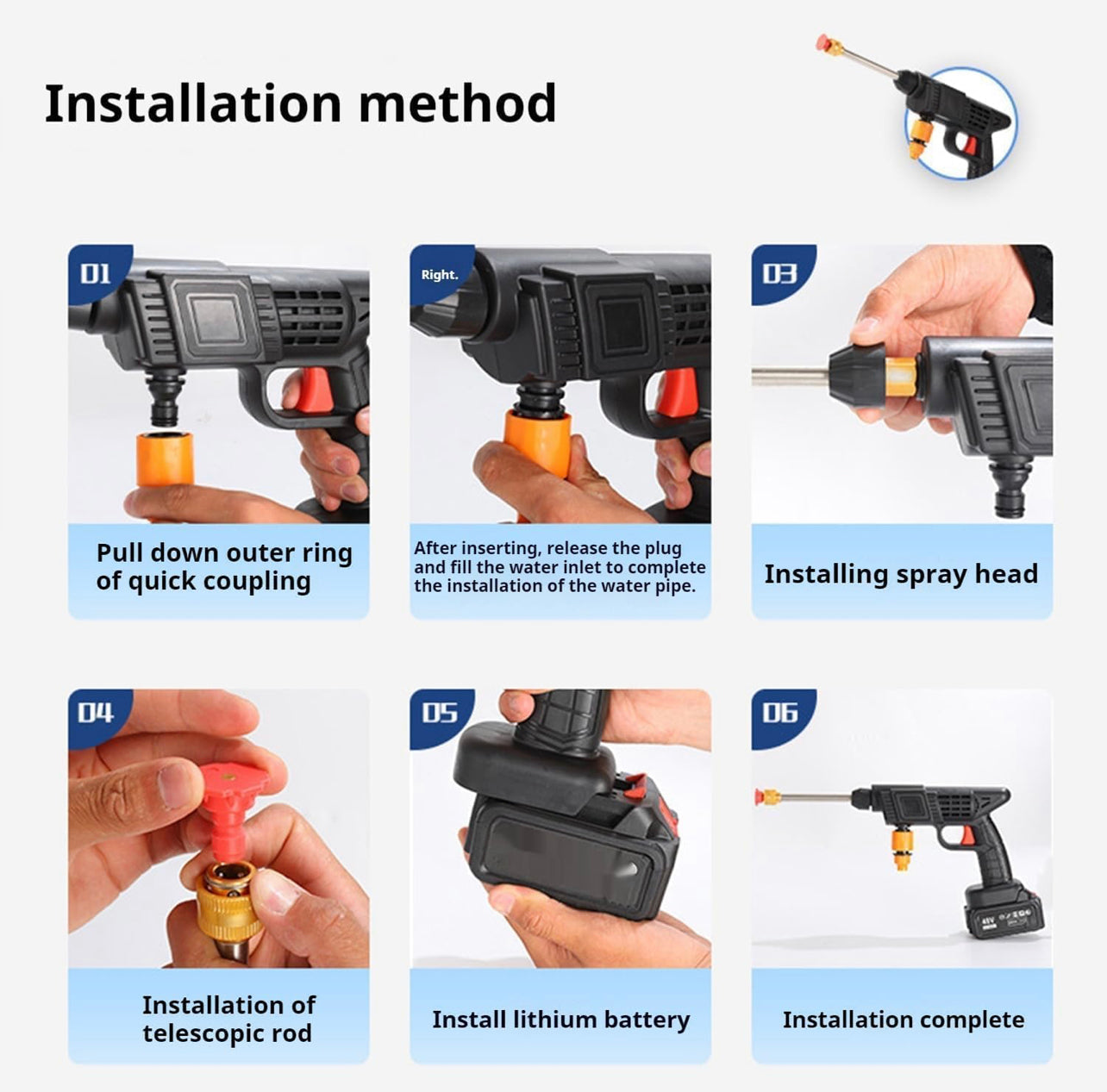 Installation method

01

Pull down outer ring of quick coupling

Right.

After inserting, release the plug and fill the water inlet to complete the installation of the water pipe.

03

Installing spray head

04

Installation of telescopic rod

05

Install lithium battery

06

48V

Installation complete